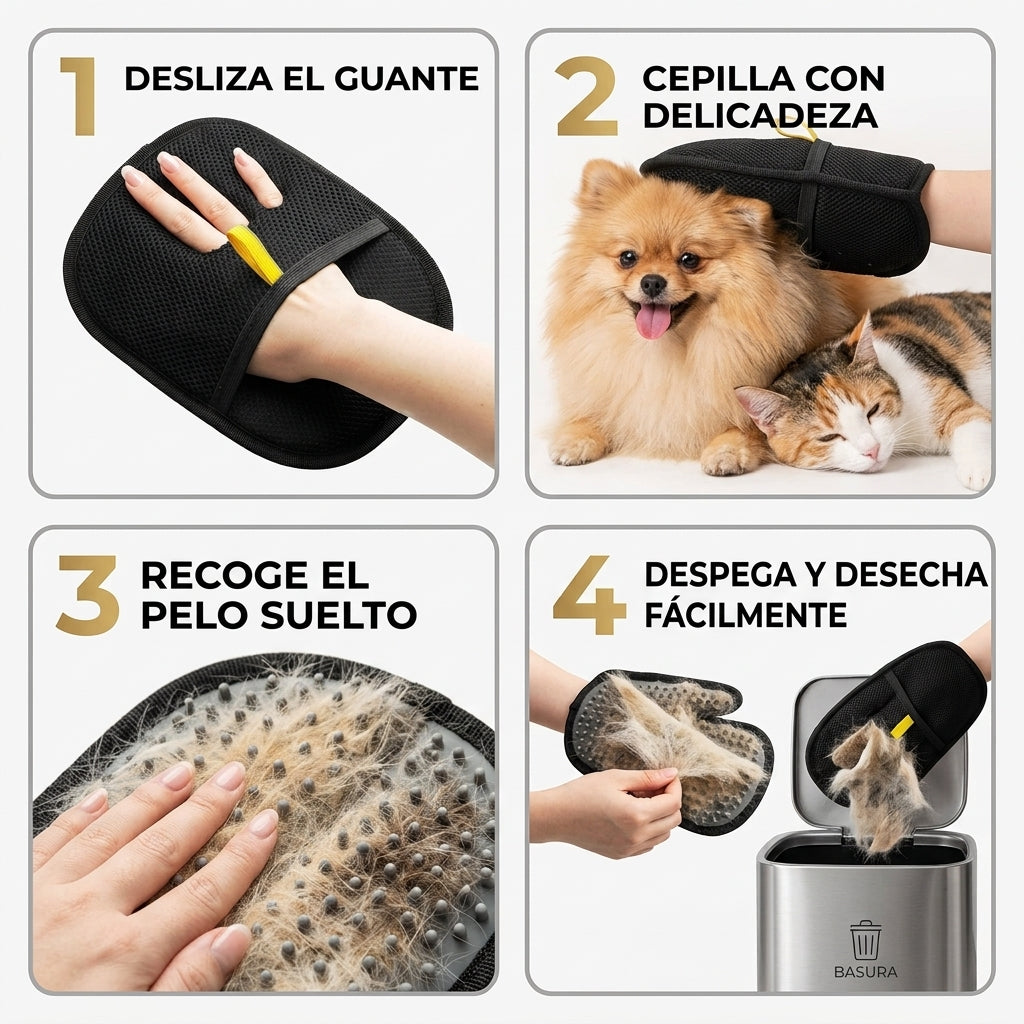 1 DESLIZA EL GUANTE

2 CEPILLA CON DELICADEZA

3 RECOGE EL PELO SUELTO

4 DESPEGA Y DESECHA FÁCILMENTE

BASURA