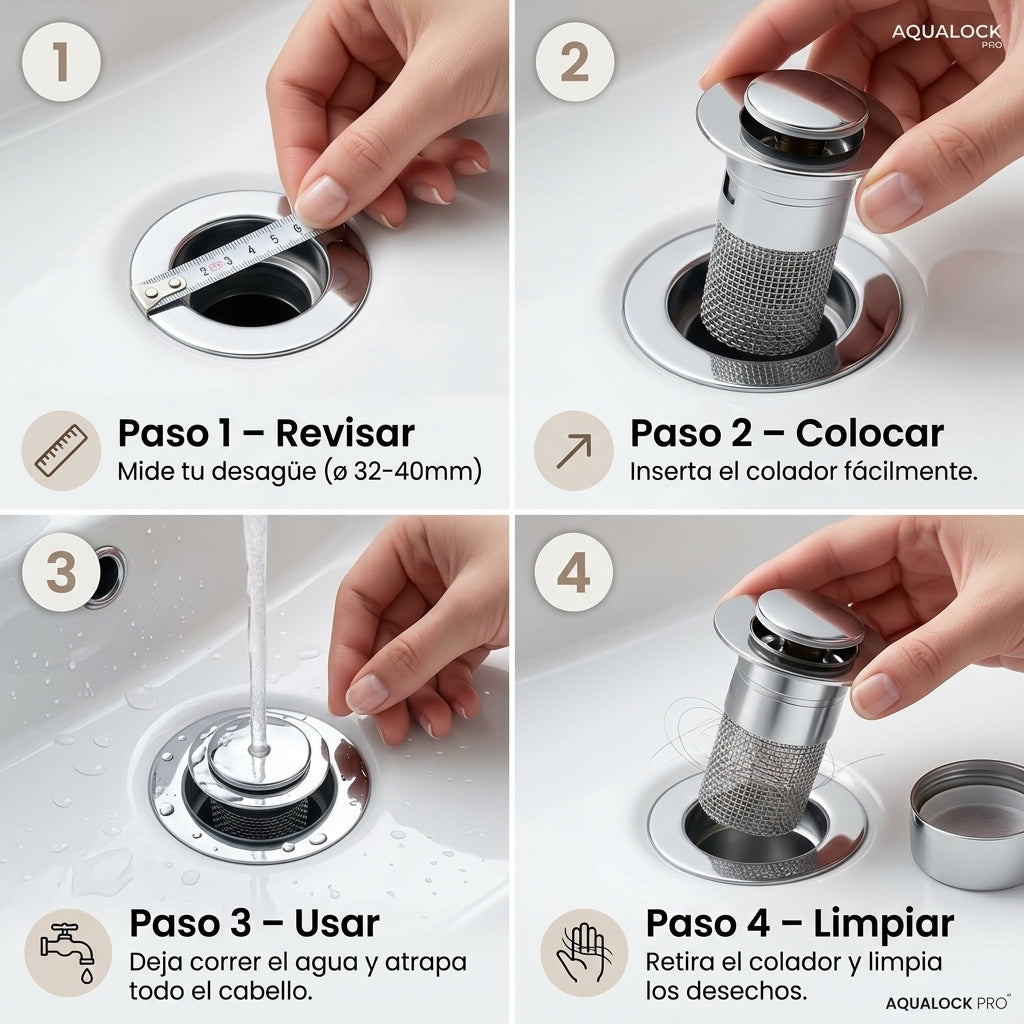 1

Paso 1 – Revisar

Mide tu desagüe (ø 32-40mm)

2

AQUALOCK PRO

Paso 2 – Colocar

Inserta el colador fácilmente.

3

Paso 3 – Usar

Deja correr el agua y atrapa todo el cabello.

4

Paso 4 – Limpiar

Retira el colador y limpia los desechos.

AQUALOCK PRO